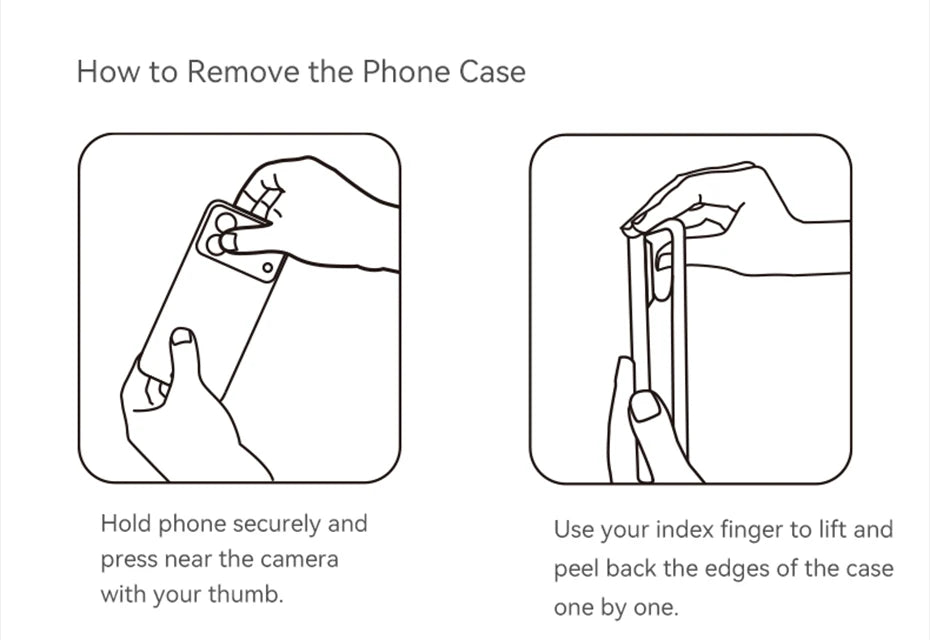 How to Remove the Phone Case

Hold phone securely and press near the camera with your thumb.

Use your index finger to lift and peel back the edges of the case one by one.