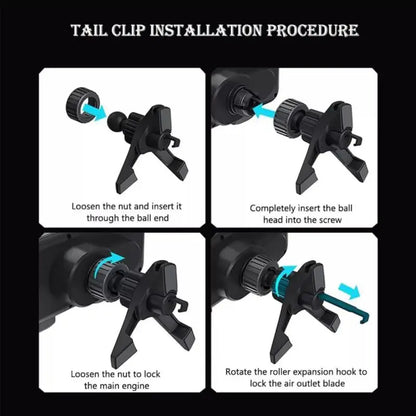 TAIL CLIP INSTALLATION PROCEDURE

Loosen the nut and insert it through the ball end

Completely insert the ball head into the screw

Loosen the nut to lock the main engine

Rotate the roller expansion hook to lock the air outlet blade